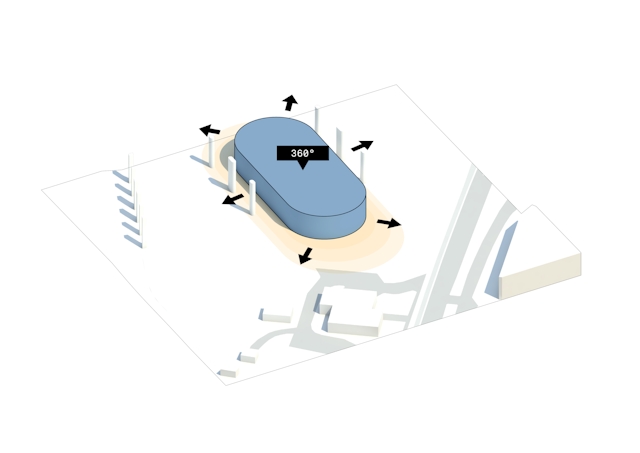 360°