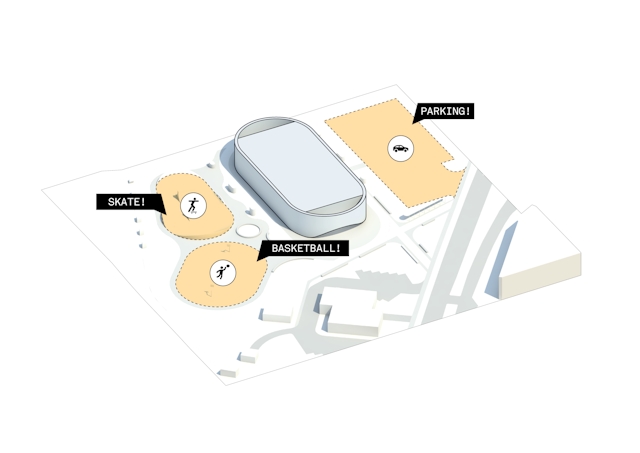 PARKING!

SKATE!

BASKETBALL!